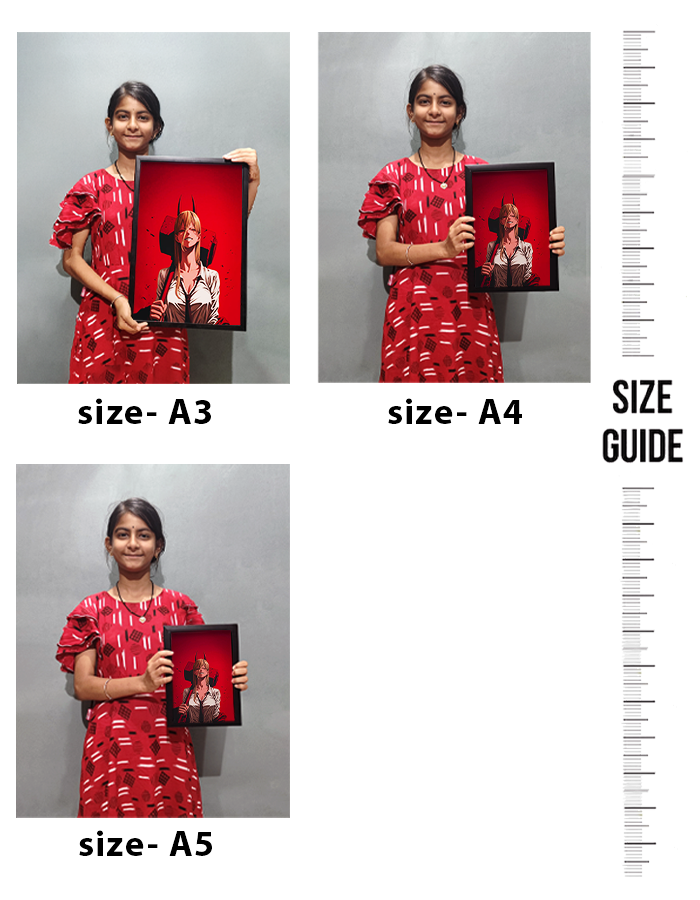 size- A3

size- A4

SIZE GUIDE

size- A5