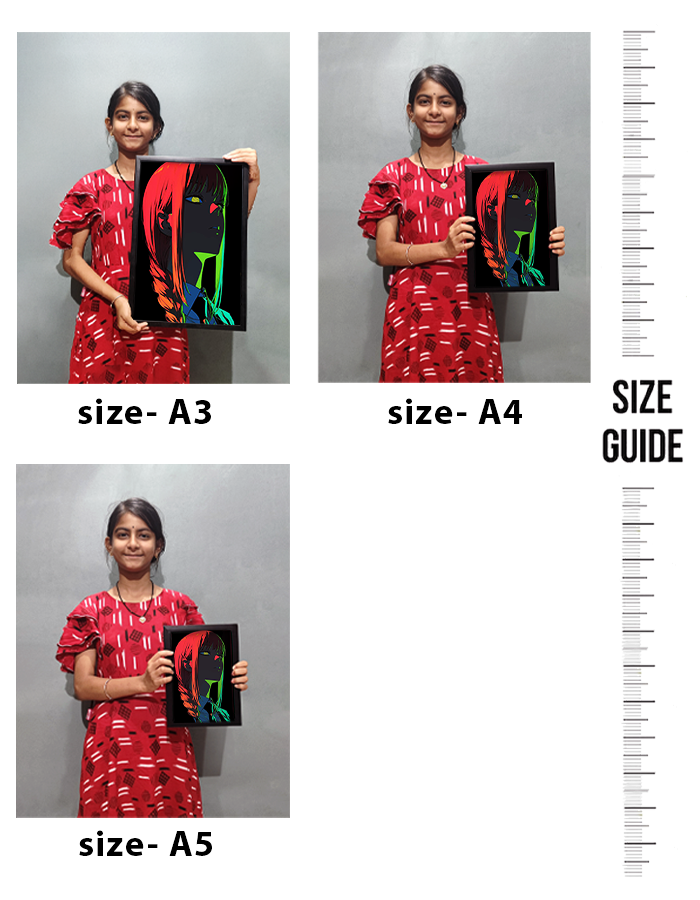 size- A3

size- A4

SIZE GUIDE

size- A5