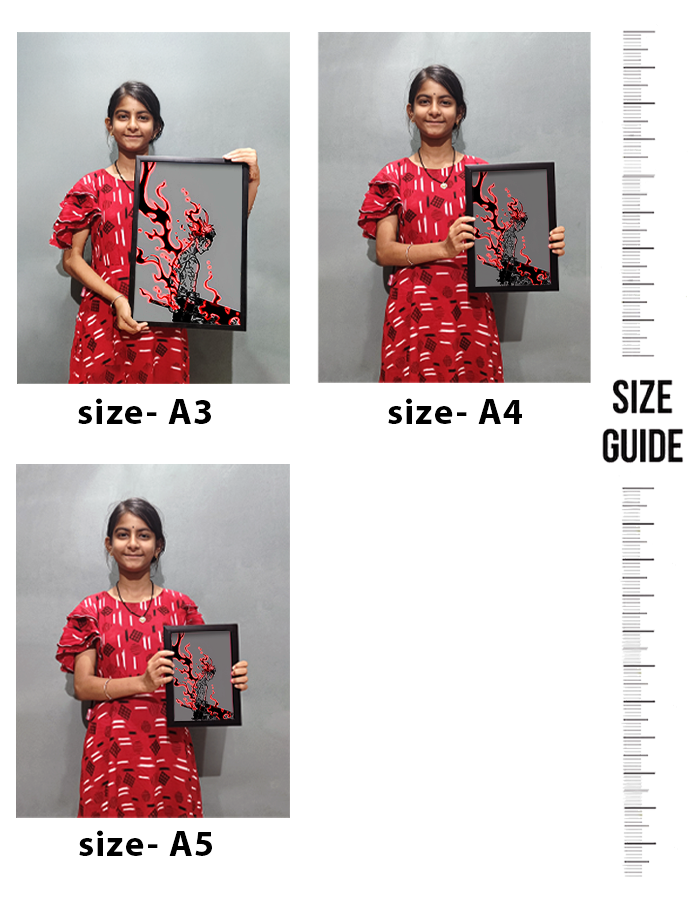 size- A3

size- A4

SIZE GUIDE

size- A5